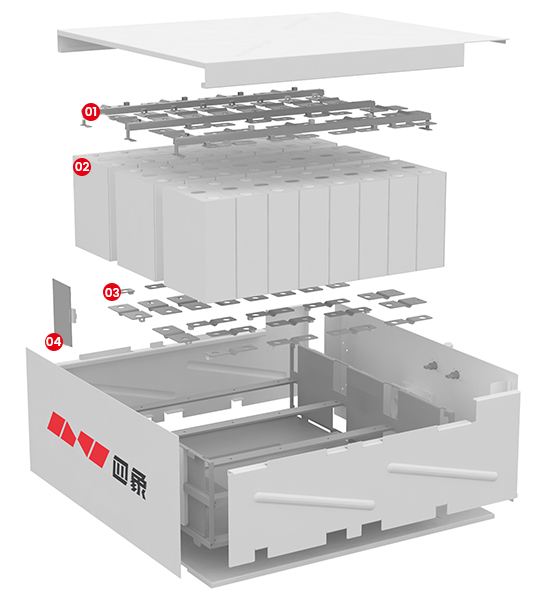 01
02
03
04
四象